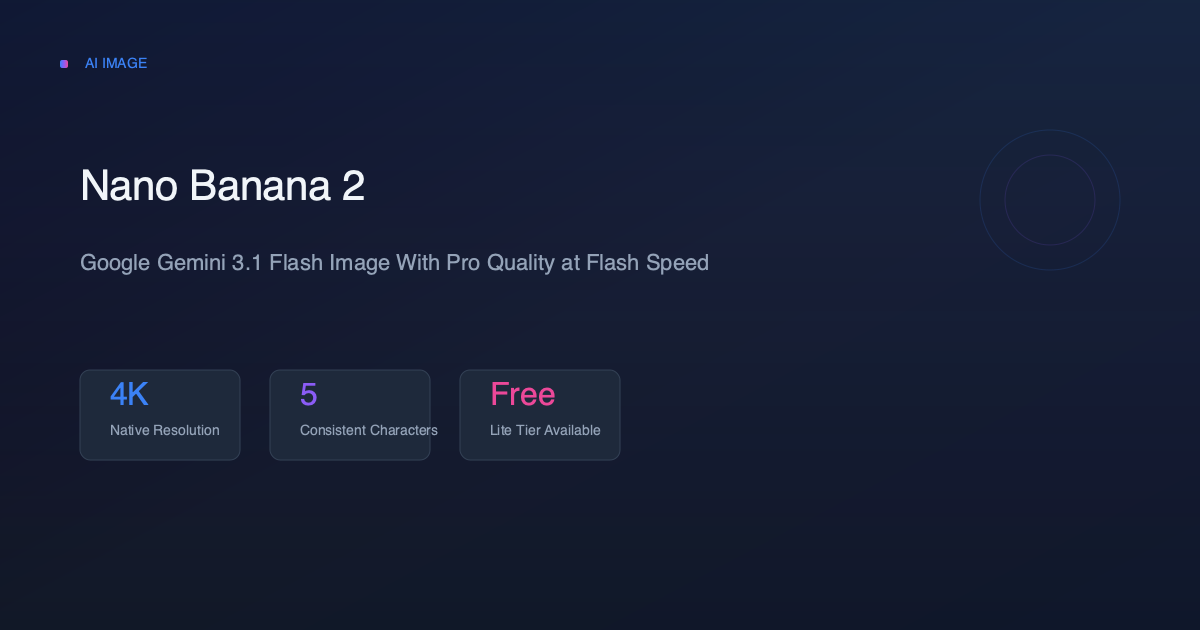 AI IMAGE

Nano Banana 2

Google Gemini 3.1 Flash Image With Pro Quality at Flash Speed

4K
Native Resolution

5
Consistent Characters

Free
Lite Tier Available